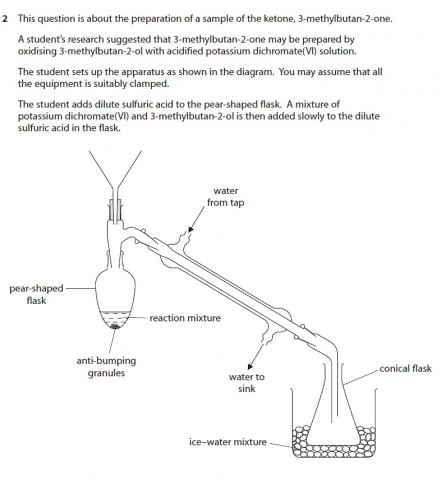 2 This question is about the preparation of a sample of the ketone, 3-methylbutan-2-one.

A student's research suggested that 3-methylbutan-2-one may be prepared by oxidising 3-methylbutan-2-ol with acidified potassium dichromate(VI) solution.

The student sets up the apparatus as shown in the diagram. You may assume that all the equipment is suitably clamped.

The student adds dilute sulfuric acid to the pear-shaped flask. A mixture of potassium dichromate(VI) and 3-methylbutan-2-ol is then added slowly to the dilute sulfuric acid in the flask.

water from tap

pear-shaped flask

reaction mixture

anti-bumping granules

water to sink

conical flask

ice–water mixture